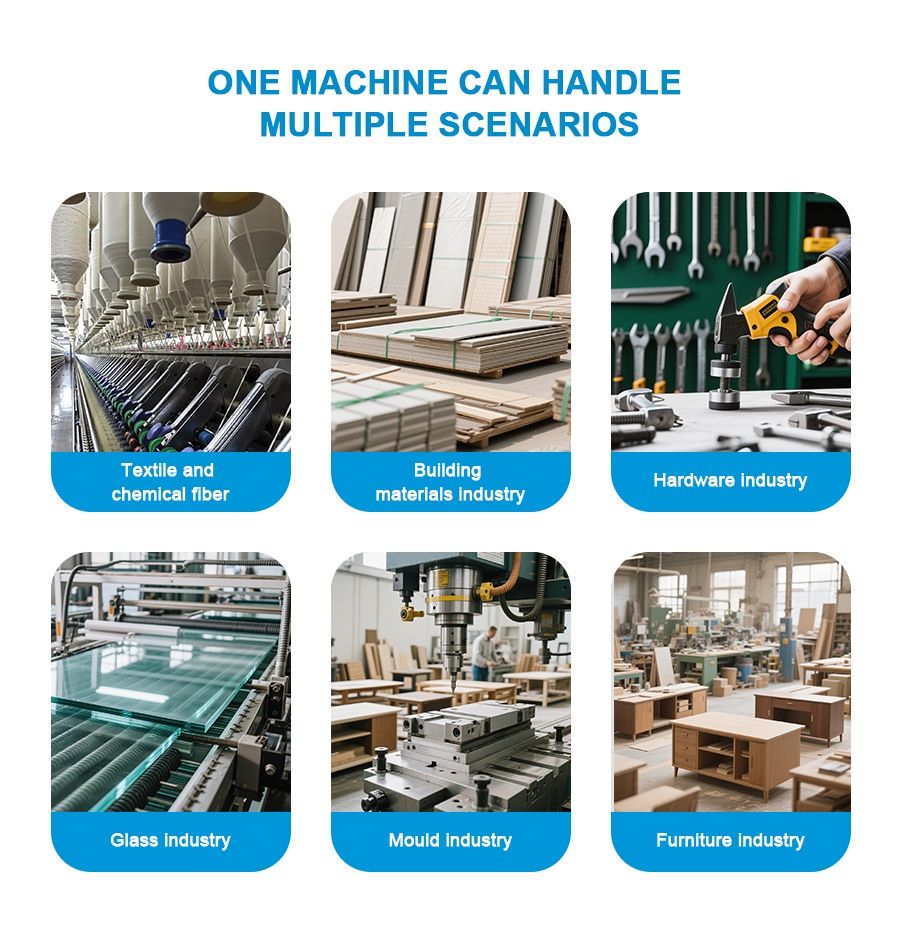 ONE MACHINE CAN HANDLE MULTIPLE SCENARIOS

Textile and chemical fiber

Building materials industry

Hardware industry

Glass industry

Mould industry

Furniture industry